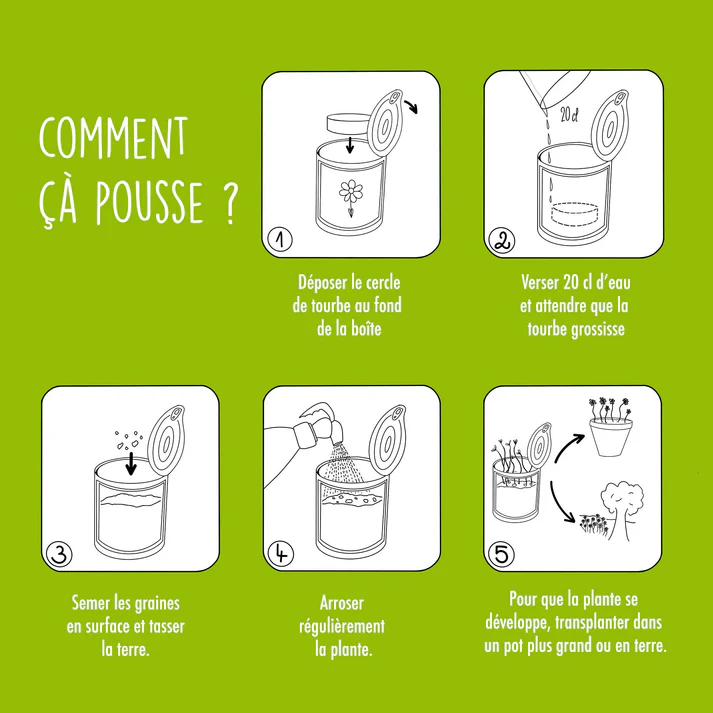 COMMENT ÇÀ POUSSE ?

1

Déposer le cercle de tourbe au fond de la boîte

20 cl

2

Verser 20 cl d'eau et attendre que la tourbe grossisse

3

Semer les graines en surface et tasser la terre.

4

Arroser régulièrement la plante.

5

Pour que la plante se développe, transplanter dans un pot plus grand ou en terre.